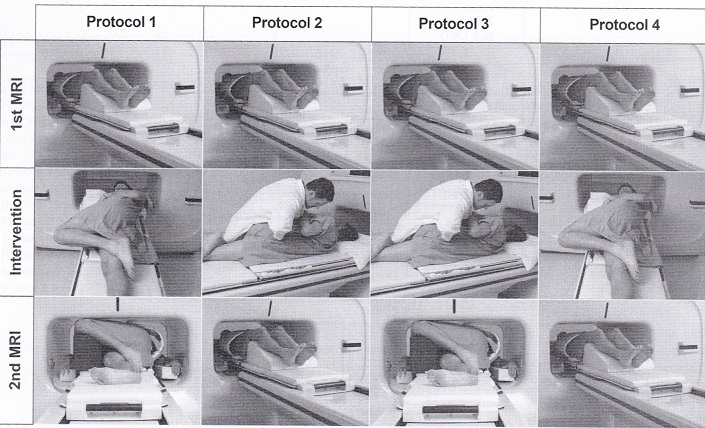 | | Protocol 1 | Protocol 2 | Protocol 3 | Protocol 4 |
|---|---|---|---|---|
| 1st MRI | | | | |
| Intervention | | | | |
| 2nd MRI | | | | |